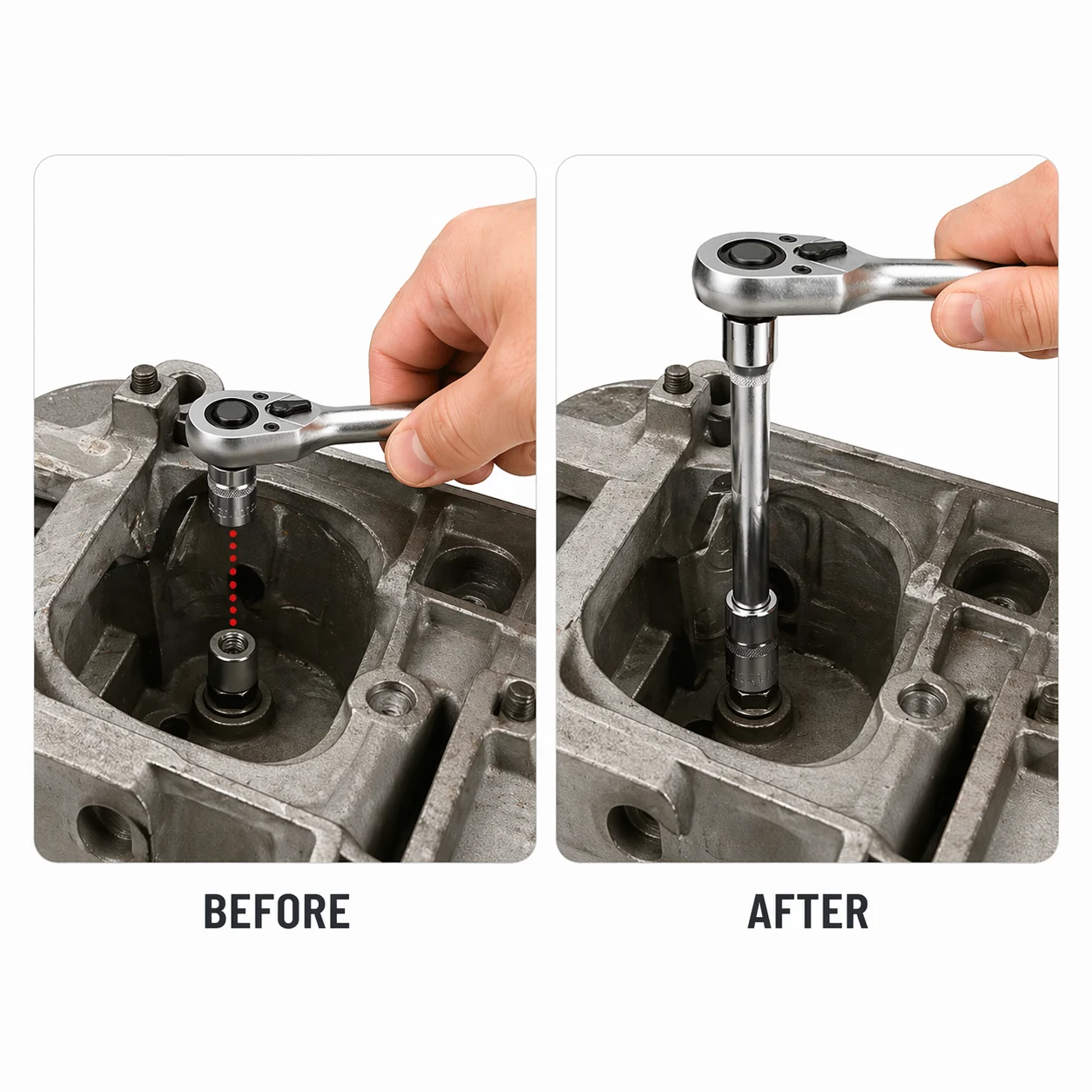 BEFORE

AFTER