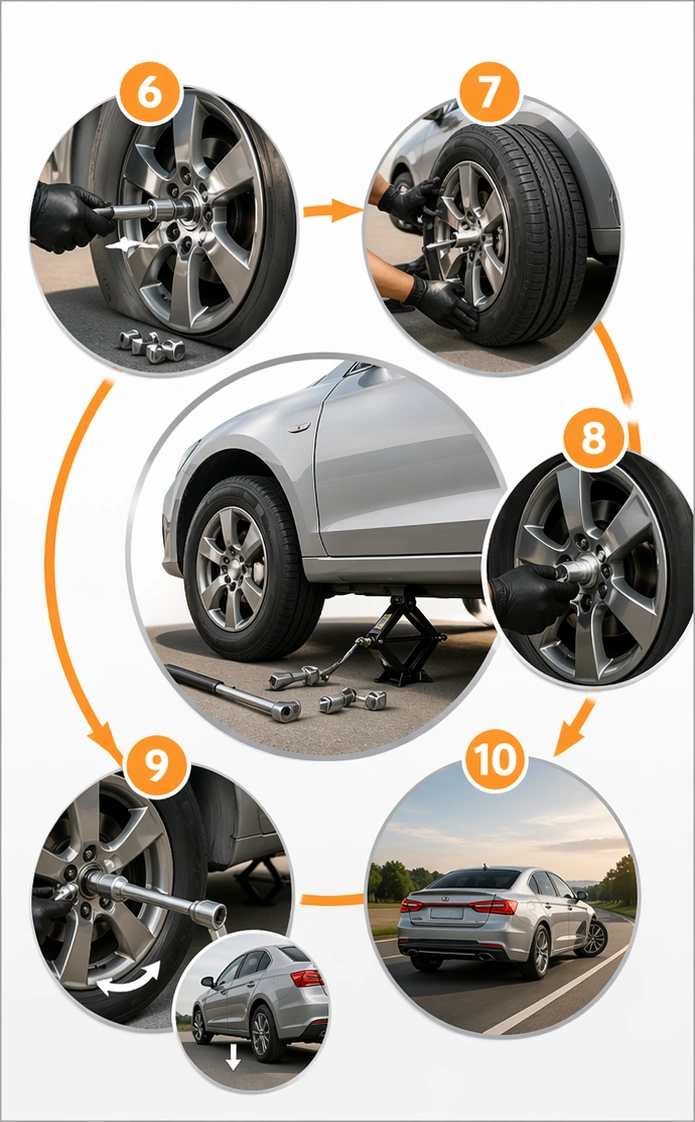 6
7
8
9
10