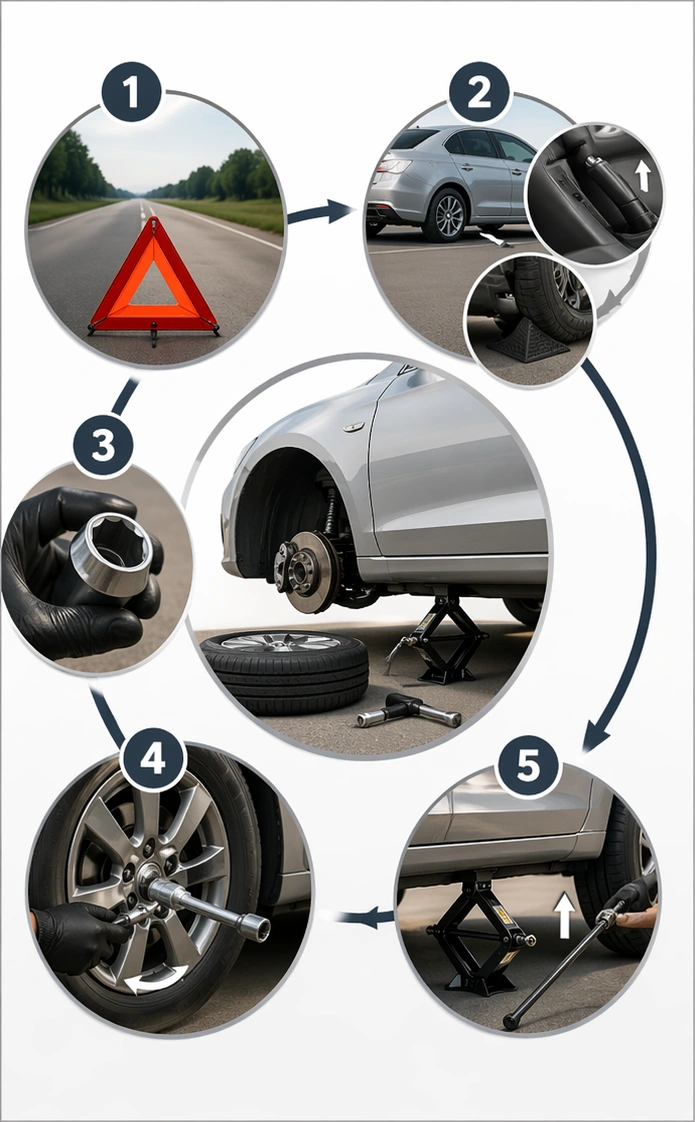 1
2
3
4
5