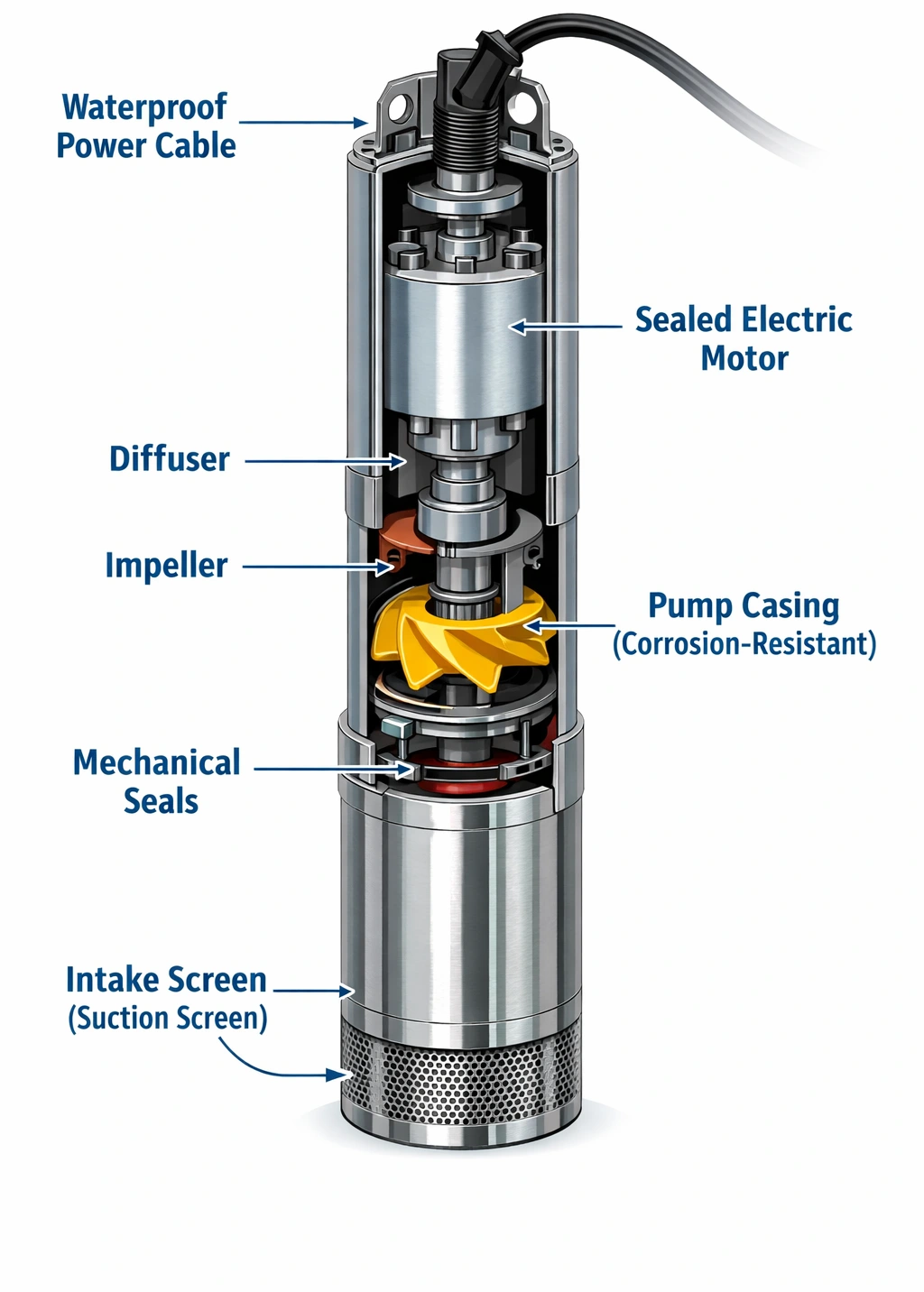 Waterproof Power Cable

Sealed Electric Motor

Diffuser

Impeller

Pump Casing (Corrosion-Resistant)

Mechanical Seals

Intake Screen (Suction Screen)