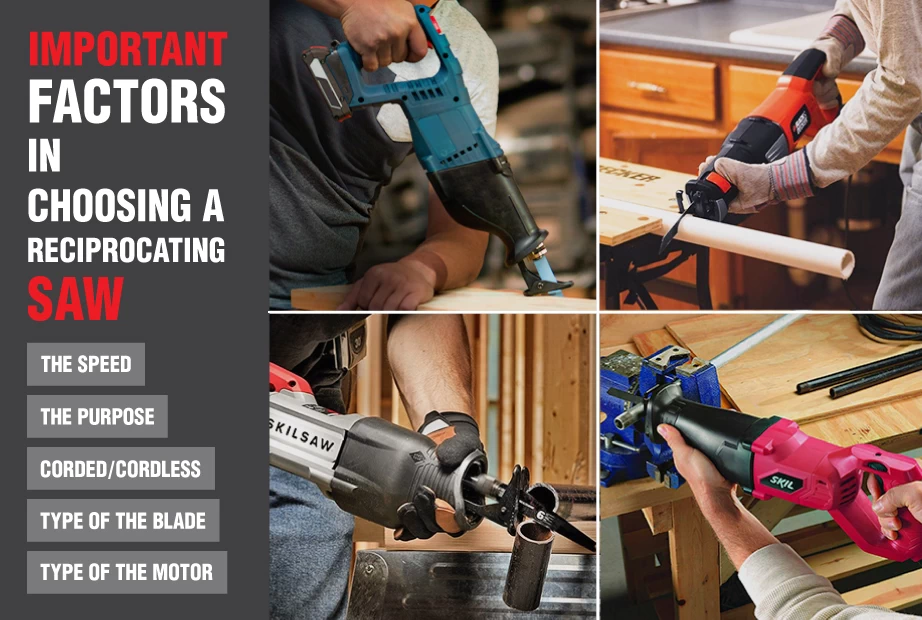 IMPORTANT FACTORS IN CHOOSING A RECIPROCATING SAW

THE SPEED

THE PURPOSE

CORDED/CORDLESS

TYPE OF THE BLADE

TYPE OF THE MOTOR

SKILSAW

SKIL