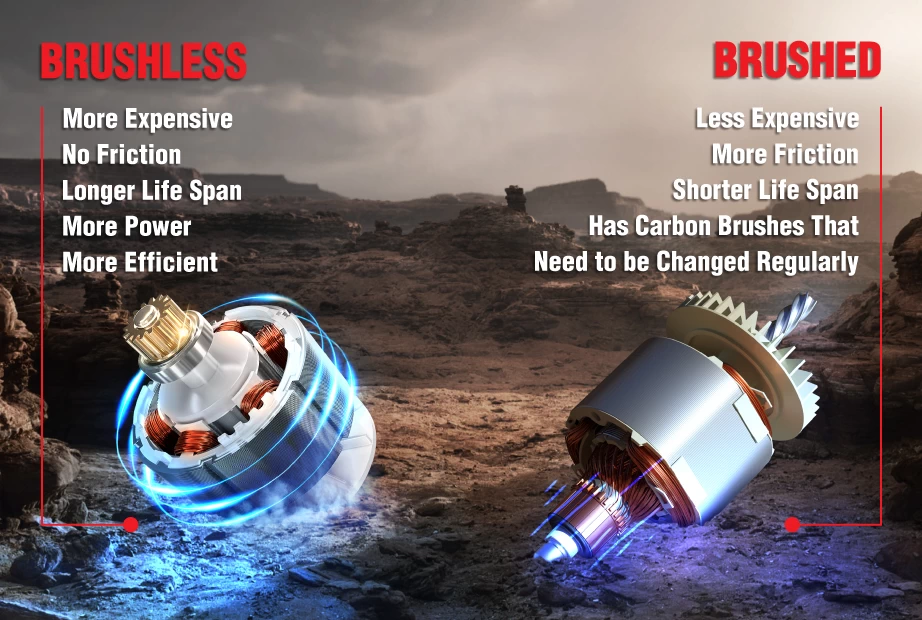 BRUSHLESS

More Expensive
No Friction
Longer Life Span
More Power
More Efficient

BRUSHED

Less Expensive
More Friction
Shorter Life Span
Has Carbon Brushes That Need to be Changed Regularly