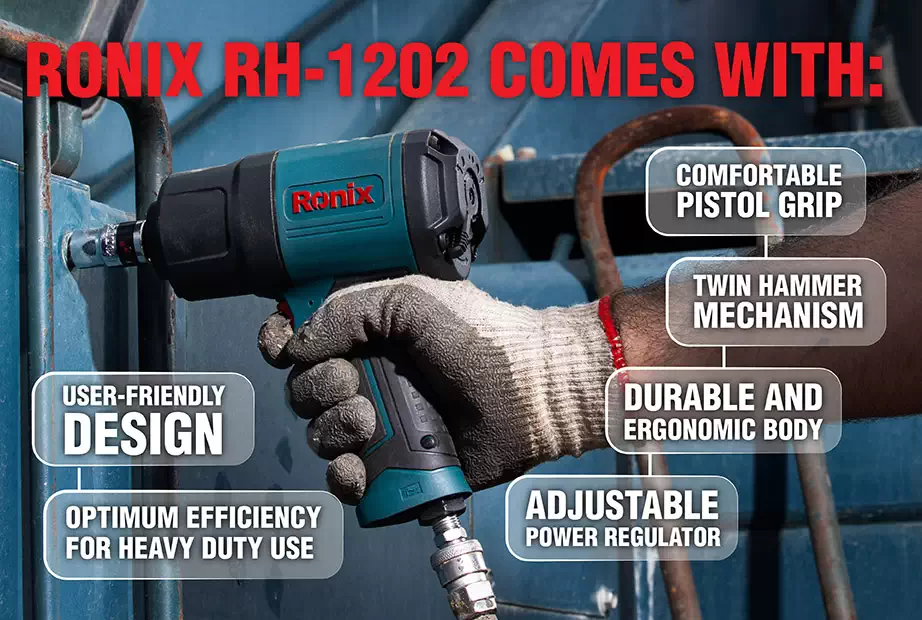 RONIX RH-1202 COMES WITH:

Ronix

COMFORTABLE PISTOL GRIP

TWIN HAMMER MECHANISM

DURABLE AND ERGONOMIC BODY

ADJUSTABLE POWER REGULATOR

USER-FRIENDLY DESIGN

OPTIMUM EFFICIENCY FOR HEAVY DUTY USE