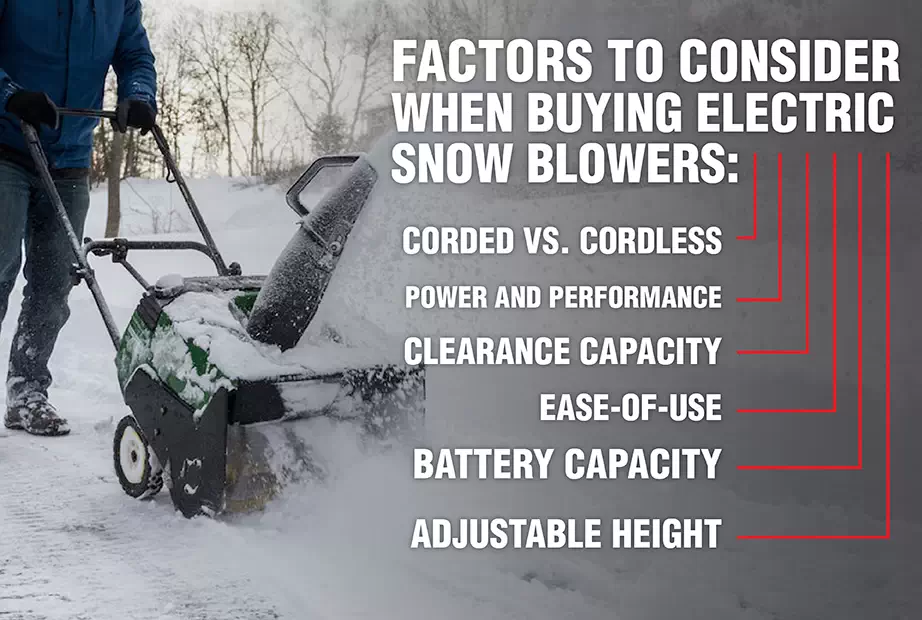 FACTORS TO CONSIDER WHEN BUYING ELECTRIC SNOW BLOWERS:

CORDED VS. CORDLESS

POWER AND PERFORMANCE

CLEARANCE CAPACITY

EASE-OF-USE

BATTERY CAPACITY

ADJUSTABLE HEIGHT