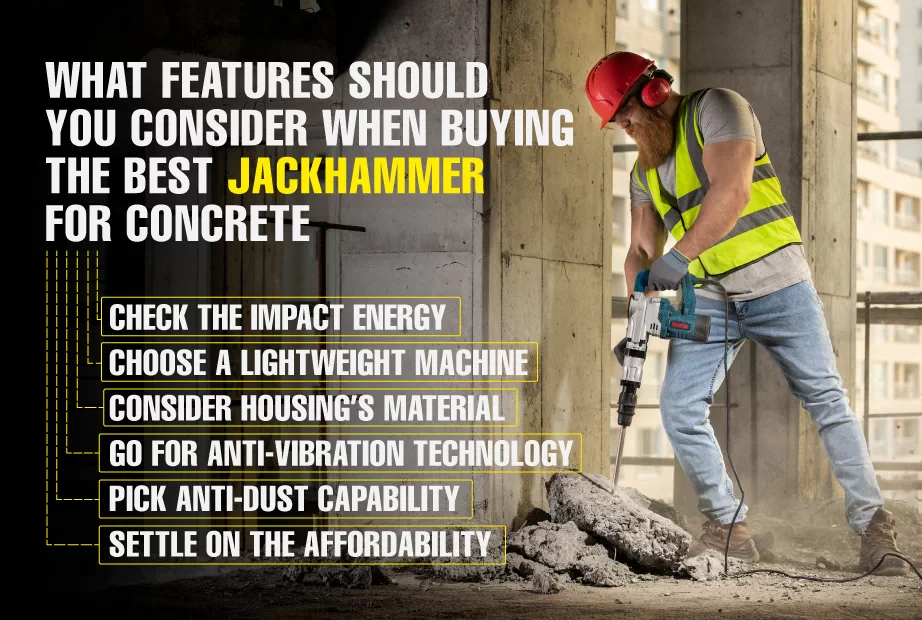 WHAT FEATURES SHOULD YOU CONSIDER WHEN BUYING THE BEST JACKHAMMER FOR CONCRETE

CHECK THE IMPACT ENERGY

CHOOSE A LIGHTWEIGHT MACHINE

CONSIDER HOUSING'S MATERIAL

GO FOR ANTI-VIBRATION TECHNOLOGY

PICK ANTI-DUST CAPABILITY

SETTLE ON THE AFFORDABILITY