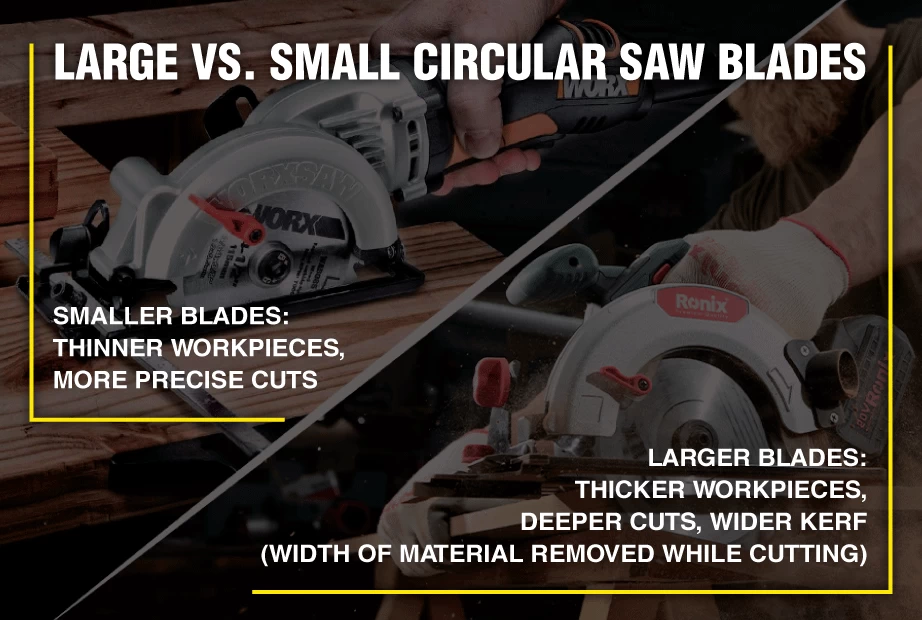 LARGE VS. SMALL CIRCULAR SAW BLADES

WORX

WORXSAW

WORX

SMALLER BLADES:
THINNER WORKPIECES,
MORE PRECISE CUTS

Ronix

LARGER BLADES:
THICKER WORKPIECES,
DEEPER CUTS, WIDER KERF
(WIDTH OF MATERIAL REMOVED WHILE CUTTING)