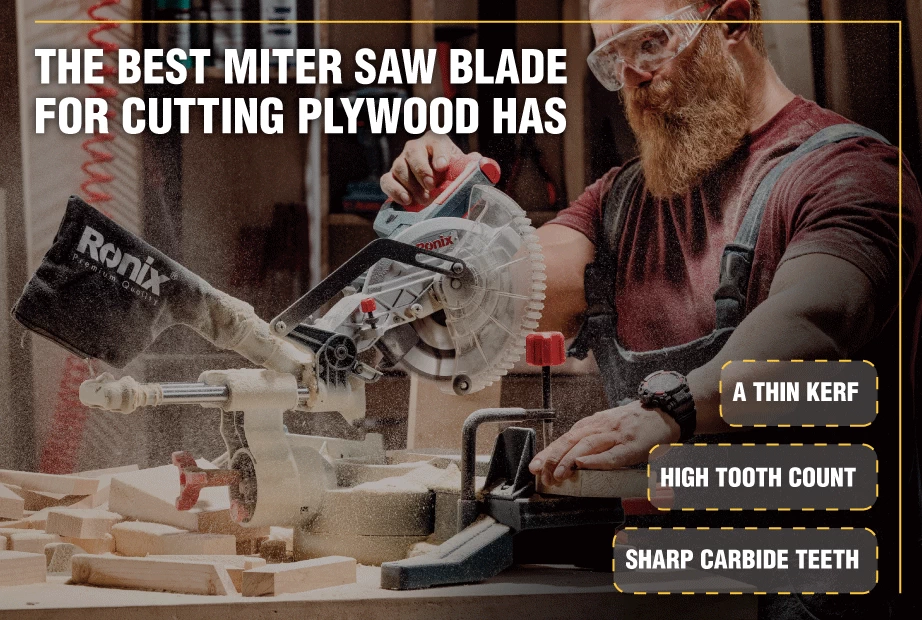 THE BEST MITER SAW BLADE FOR CUTTING PLYWOOD HAS

Ronix
Premium Quality

Ronix

A THIN KERF

HIGH TOOTH COUNT

SHARP CARBIDE TEETH