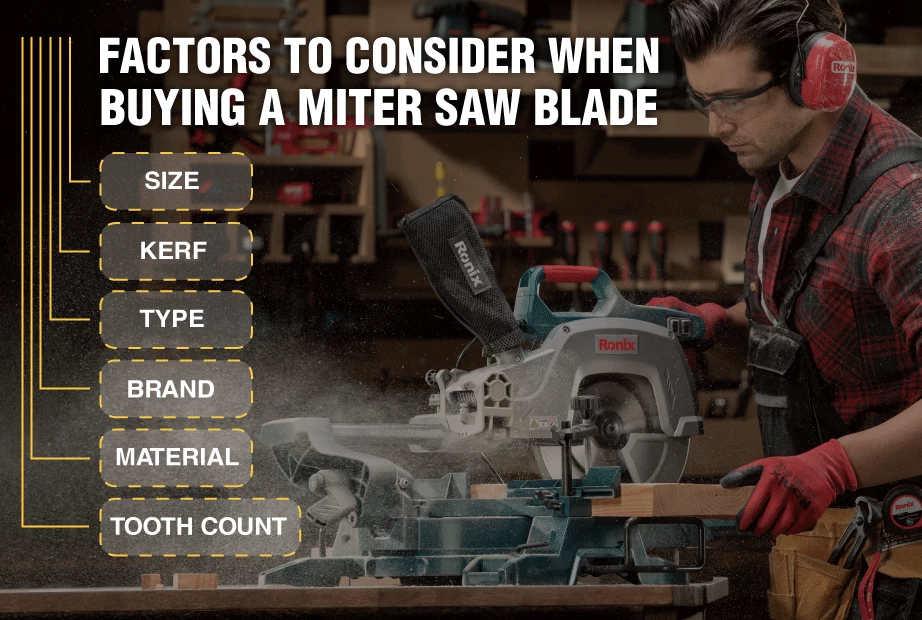 FACTORS TO CONSIDER WHEN BUYING A MITER SAW BLADE

SIZE

KERF

TYPE

BRAND

MATERIAL

TOOTH COUNT

Ronix

Ronix

Ronix