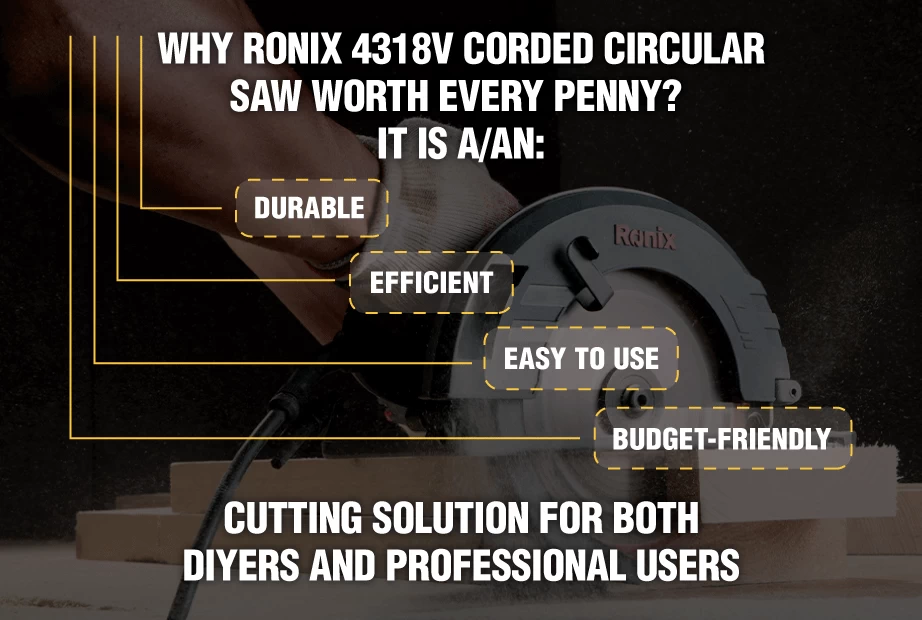 WHY RONIX 4318V CORDED CIRCULAR SAW WORTH EVERY PENNY? IT IS A/AN:

DURABLE

EFFICIENT

EASY TO USE

BUDGET-FRIENDLY

Ronix

CUTTING SOLUTION FOR BOTH DIYERS AND PROFESSIONAL USERS