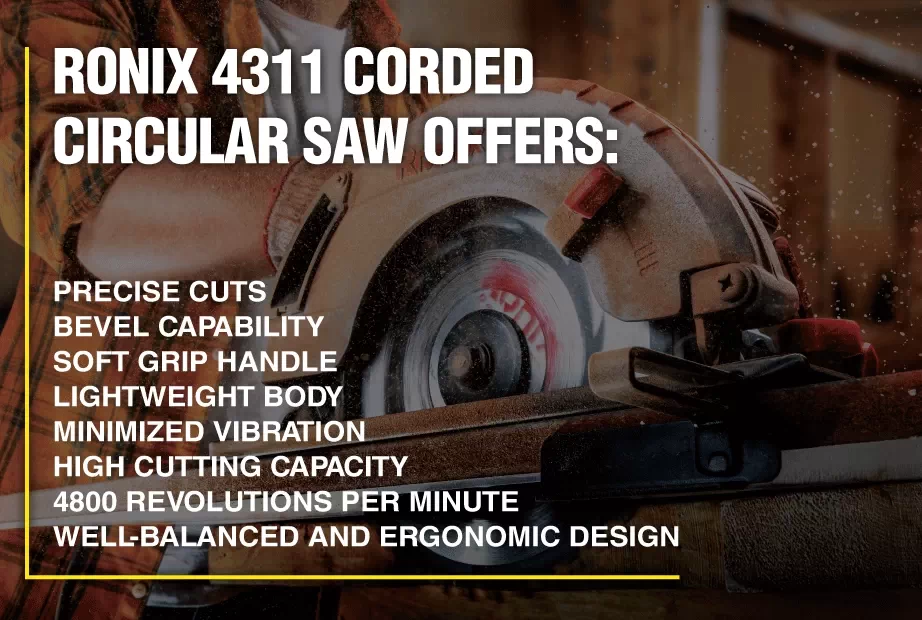 RONIX 4311 CORDED CIRCULAR SAW OFFERS:

PRECISE CUTS
BEVEL CAPABILITY
SOFT GRIP HANDLE
LIGHTWEIGHT BODY
MINIMIZED VIBRATION
HIGH CUTTING CAPACITY
4800 REVOLUTIONS PER MINUTE
WELL-BALANCED AND ERGONOMIC DESIGN