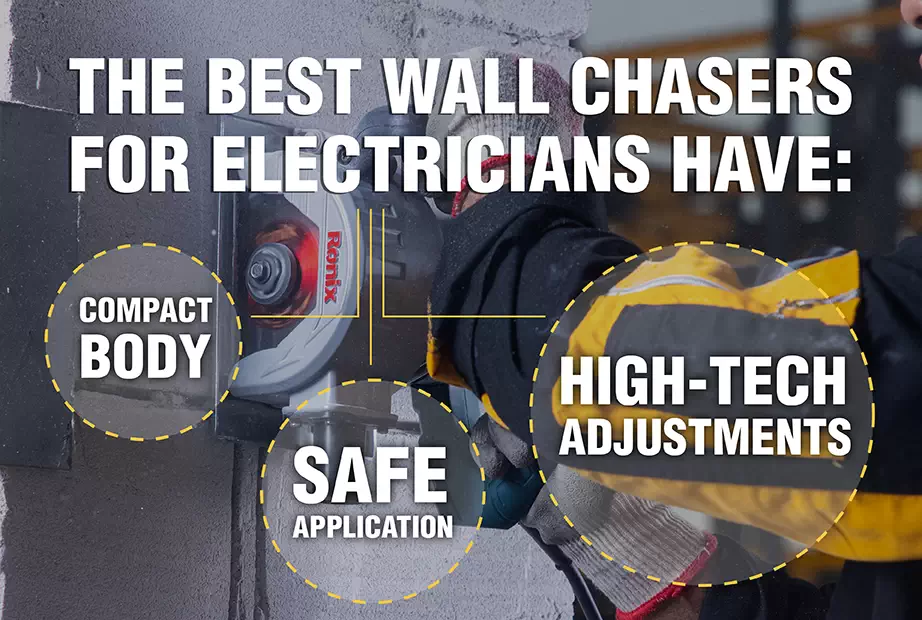 THE BEST WALL CHASERS FOR ELECTRICIANS HAVE:

Ronix

COMPACT BODY

SAFE APPLICATION

HIGH-TECH ADJUSTMENTS