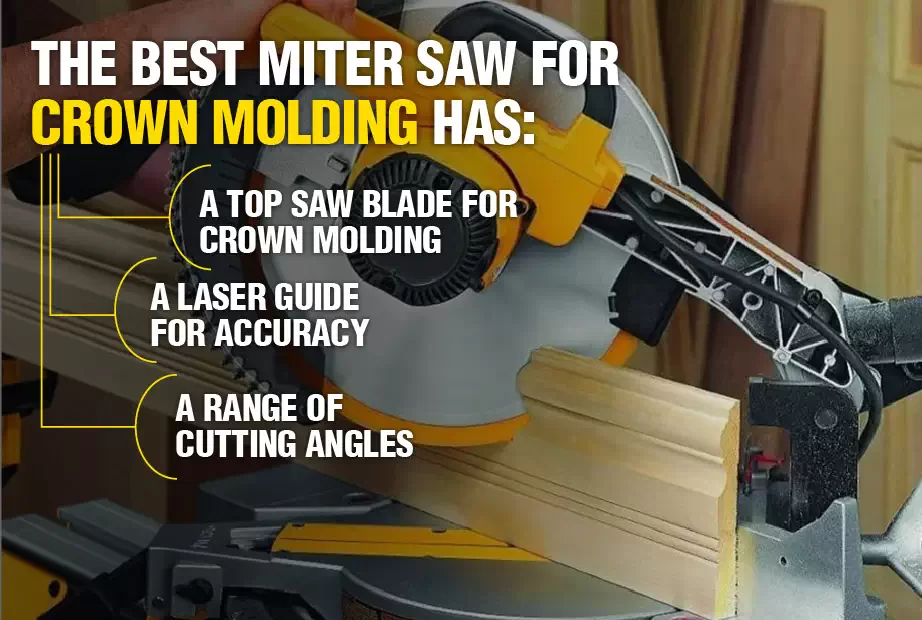 THE BEST MITER SAW FOR CROWN MOLDING HAS:

A TOP SAW BLADE FOR CROWN MOLDING

A LASER GUIDE FOR ACCURACY

A RANGE OF CUTTING ANGLES