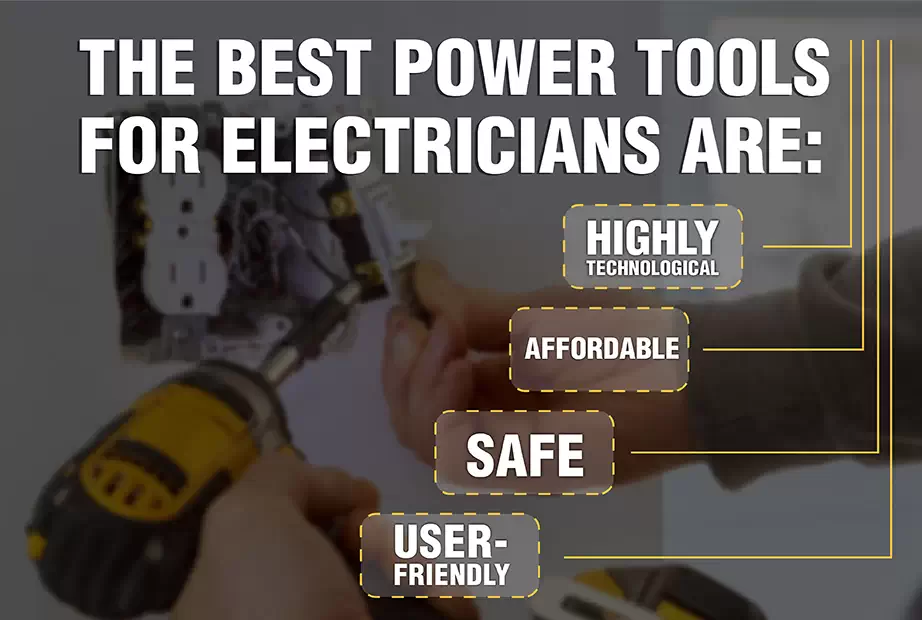 THE BEST POWER TOOLS FOR ELECTRICIANS ARE:

HIGHLY TECHNOLOGICAL

AFFORDABLE

SAFE

USER-FRIENDLY