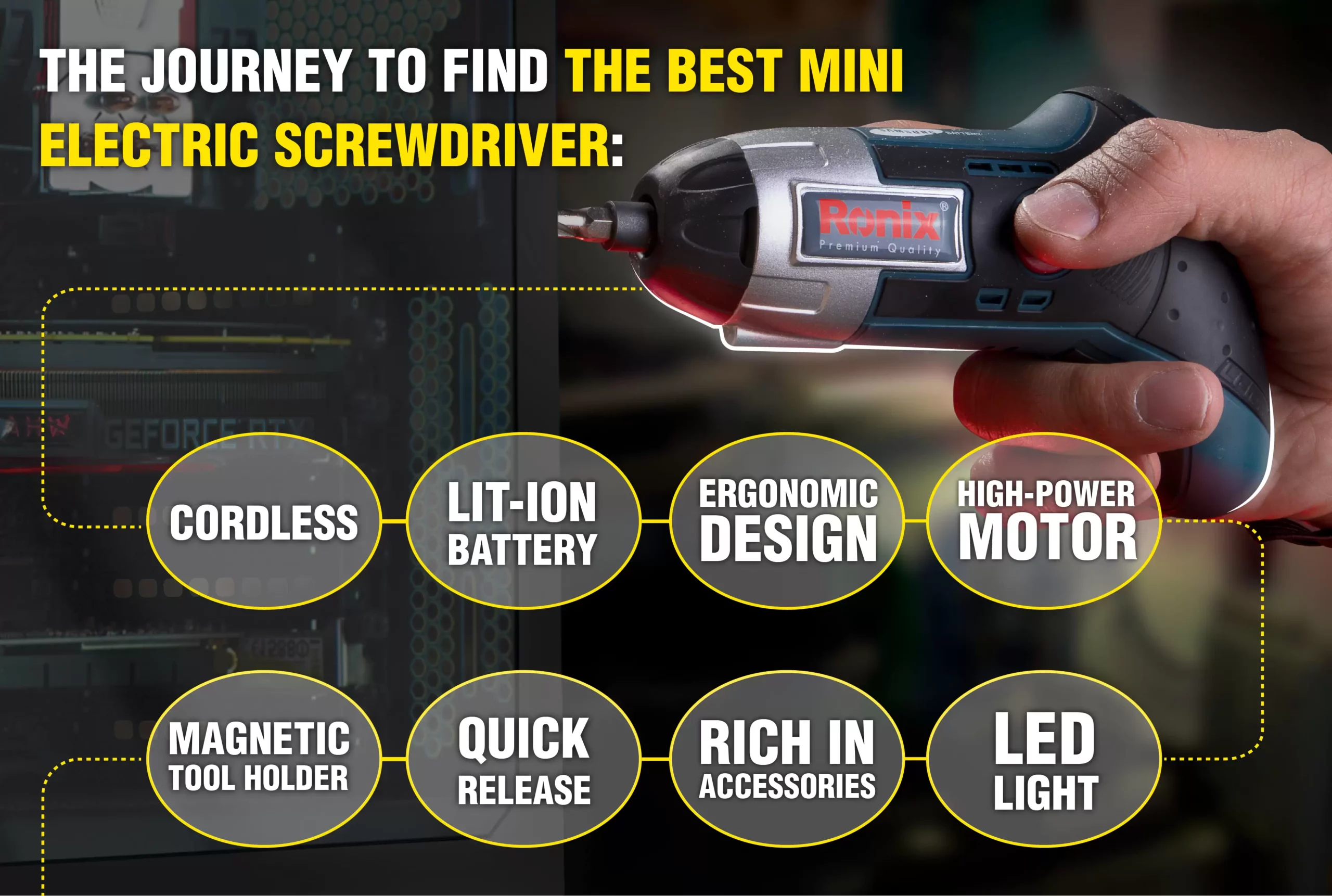 THE JOURNEY TO FIND THE BEST MINI ELECTRIC SCREWDRIVER:

Ronix®
Premium Quality

GEFORCE RTX

CORDLESS

LIT-ION BATTERY

ERGONOMIC DESIGN

HIGH-POWER MOTOR

MAGNETIC TOOL HOLDER

QUICK RELEASE

RICH IN ACCESSORIES

LED LIGHT