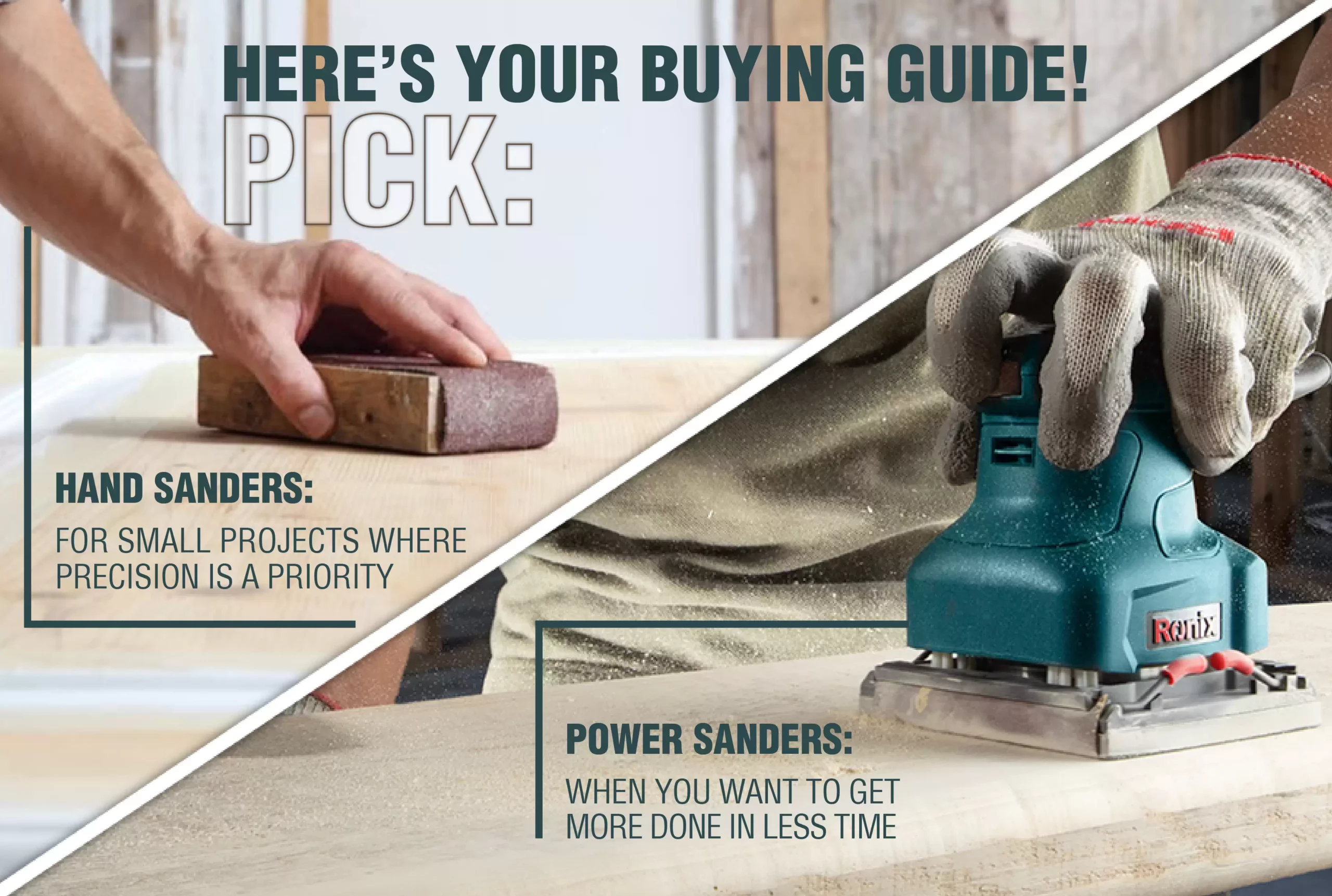 HERE'S YOUR BUYING GUIDE!
PICK:

HAND SANDERS:
FOR SMALL PROJECTS WHERE PRECISION IS A PRIORITY

Ronix

POWER SANDERS:
WHEN YOU WANT TO GET MORE DONE IN LESS TIME