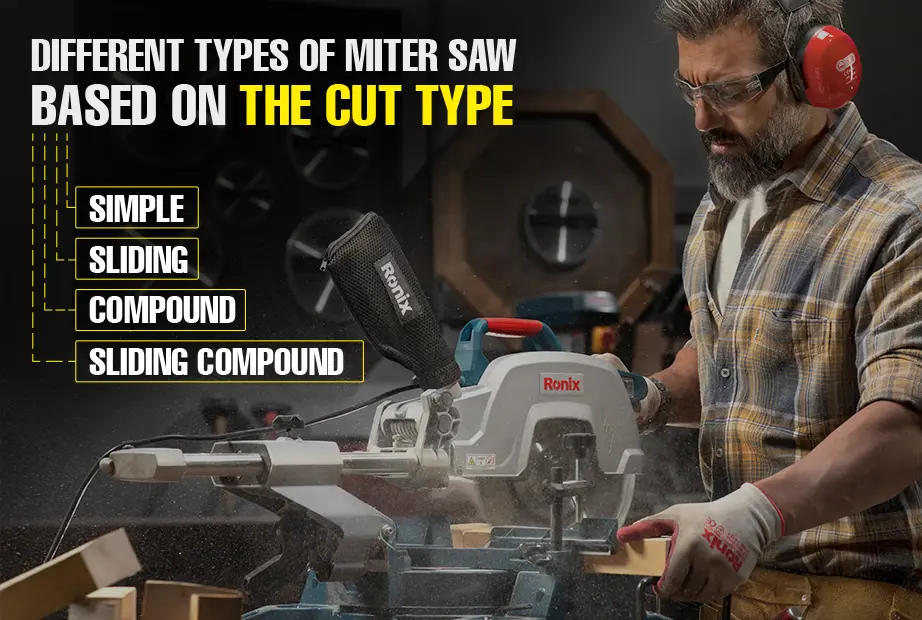 DIFFERENT TYPES OF MITER SAW BASED ON THE CUT TYPE

SIMPLE

SLIDING

COMPOUND

SLIDING COMPOUND

Ronix

Ronix

Ronix