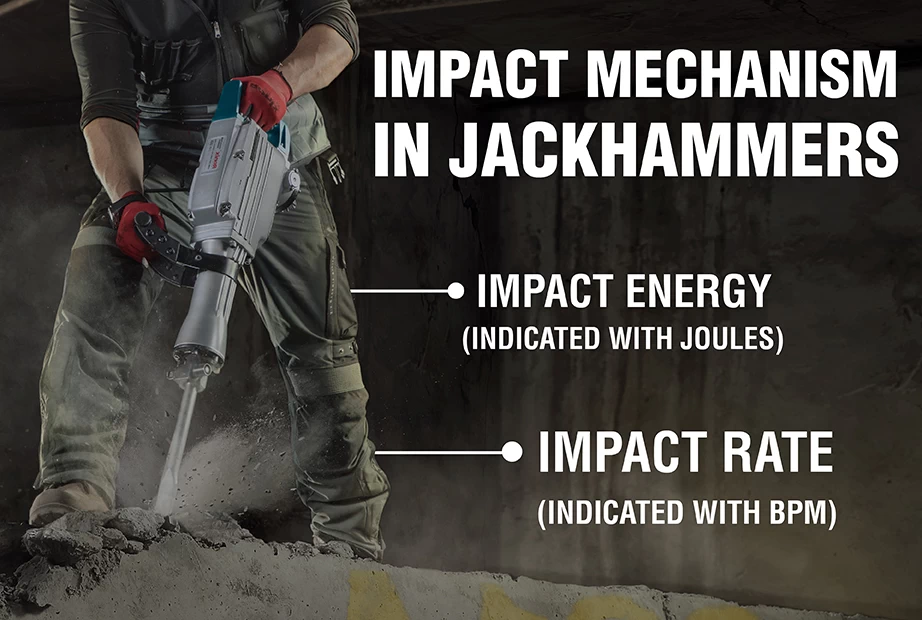 IMPACT MECHANISM IN JACKHAMMERS

IMPACT ENERGY
(INDICATED WITH JOULES)

IMPACT RATE
(INDICATED WITH BPM)