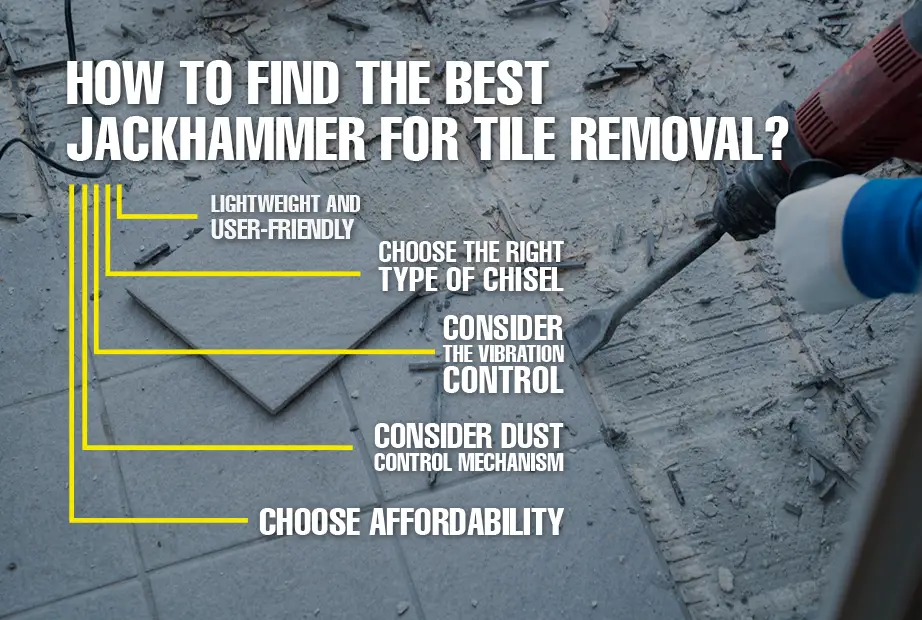 HOW TO FIND THE BEST JACKHAMMER FOR TILE REMOVAL?

LIGHTWEIGHT AND USER-FRIENDLY

CHOOSE THE RIGHT TYPE OF CHISEL

CONSIDER THE VIBRATION CONTROL

CONSIDER DUST CONTROL MECHANISM

CHOOSE AFFORDABILITY