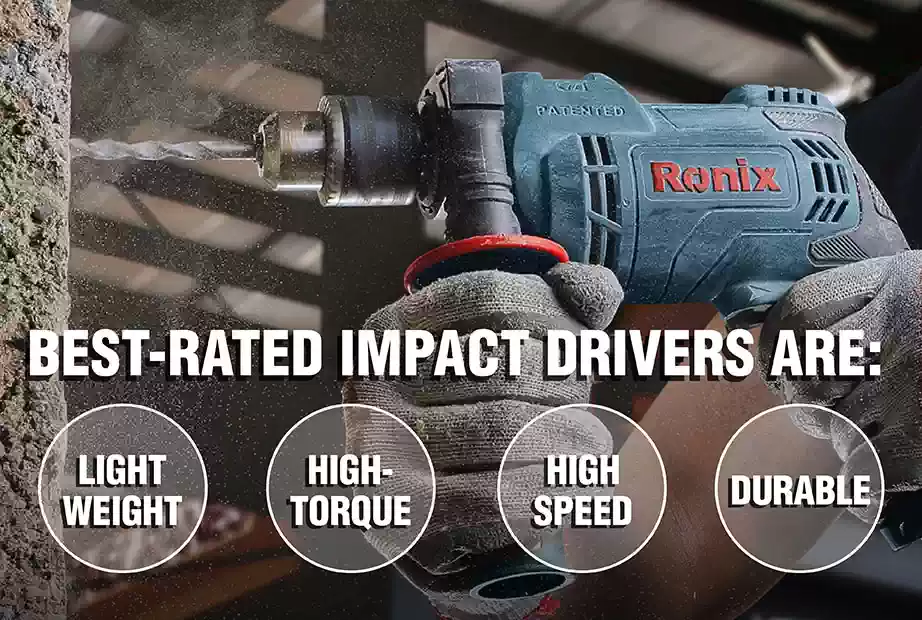 PATENTED

Ronix

BEST-RATED IMPACT DRIVERS ARE:

LIGHT WEIGHT

HIGH-TORQUE

HIGH SPEED

DURABLE