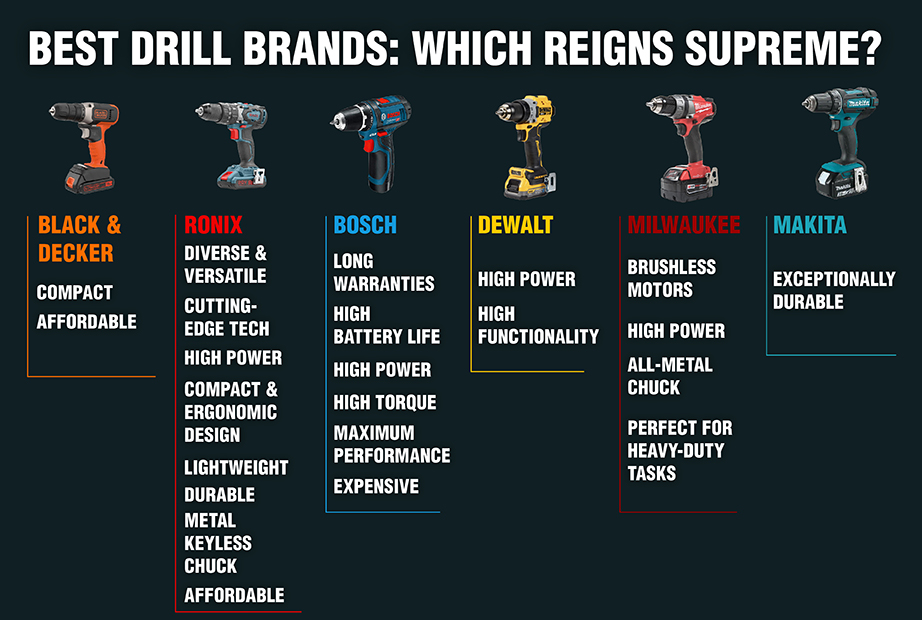 BEST DRILL BRANDS: WHICH REIGNS SUPREME?

BLACK & DECKER
COMPACT
AFFORDABLE

RONIX
DIVERSE & VERSATILE
CUTTING-EDGE TECH
HIGH POWER
COMPACT & ERGONOMIC DESIGN
LIGHTWEIGHT
DURABLE
METAL KEYLESS CHUCK
AFFORDABLE

BOSCH
LONG WARRANTIES
HIGH BATTERY LIFE
HIGH POWER
HIGH TORQUE
MAXIMUM PERFORMANCE
EXPENSIVE

DEWALT
HIGH POWER
HIGH FUNCTIONALITY

MILWAUKEE
BRUSHLESS MOTORS
HIGH POWER
ALL-METAL CHUCK
PERFECT FOR HEAVY-DUTY TASKS

MAKITA
EXCEPTIONALLY DURABLE