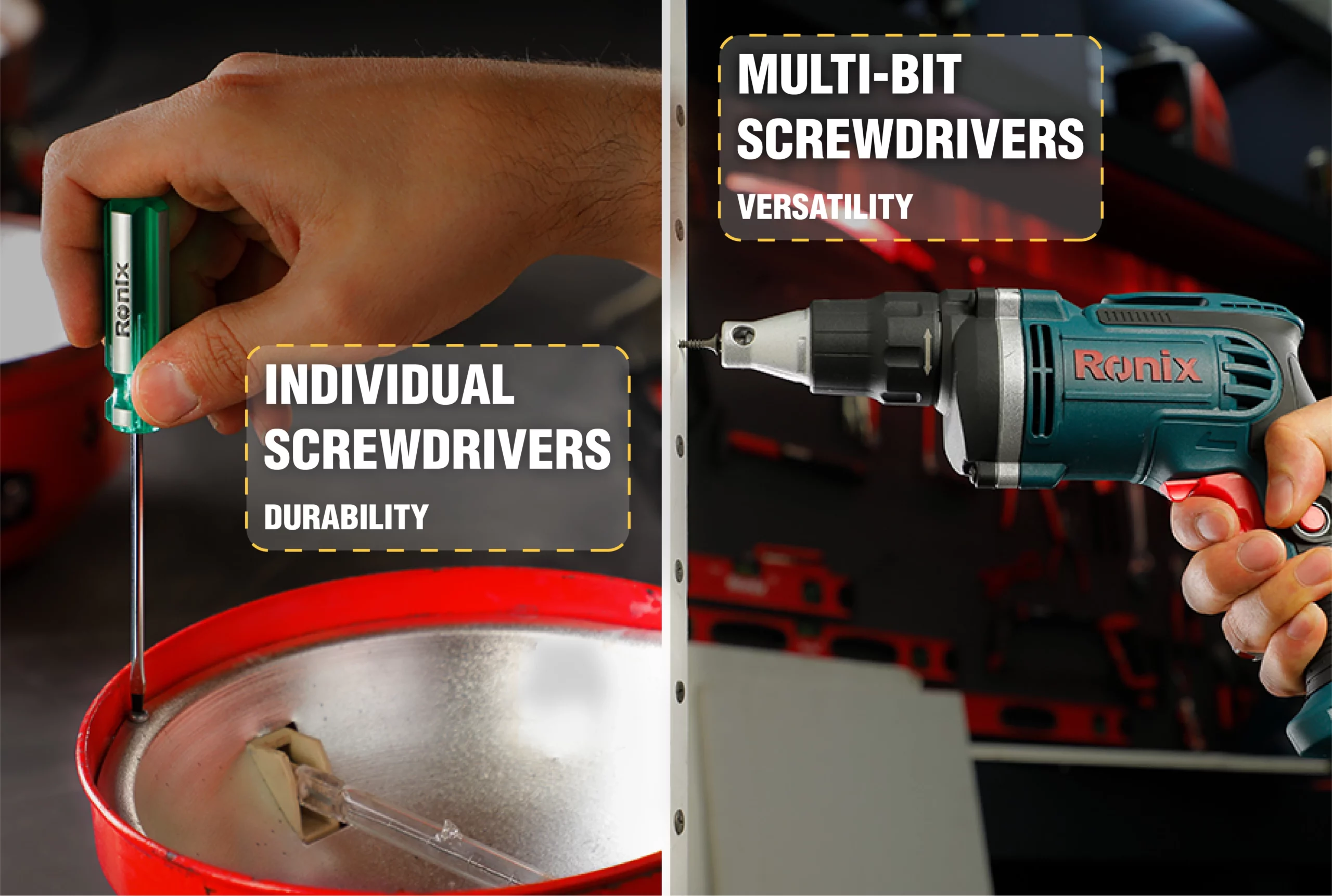 Ronix

INDIVIDUAL SCREWDRIVERS

DURABILITY

MULTI-BIT SCREWDRIVERS

VERSATILITY

Ronix