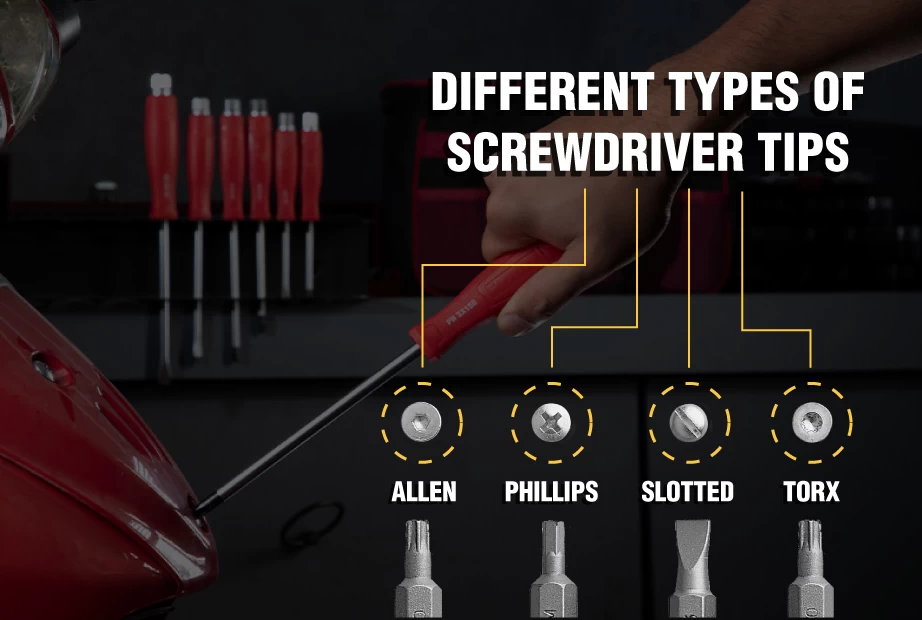 DIFFERENT TYPES OF SCREWDRIVER TIPS

ALLEN
PHILLIPS
SLOTTED
TORX