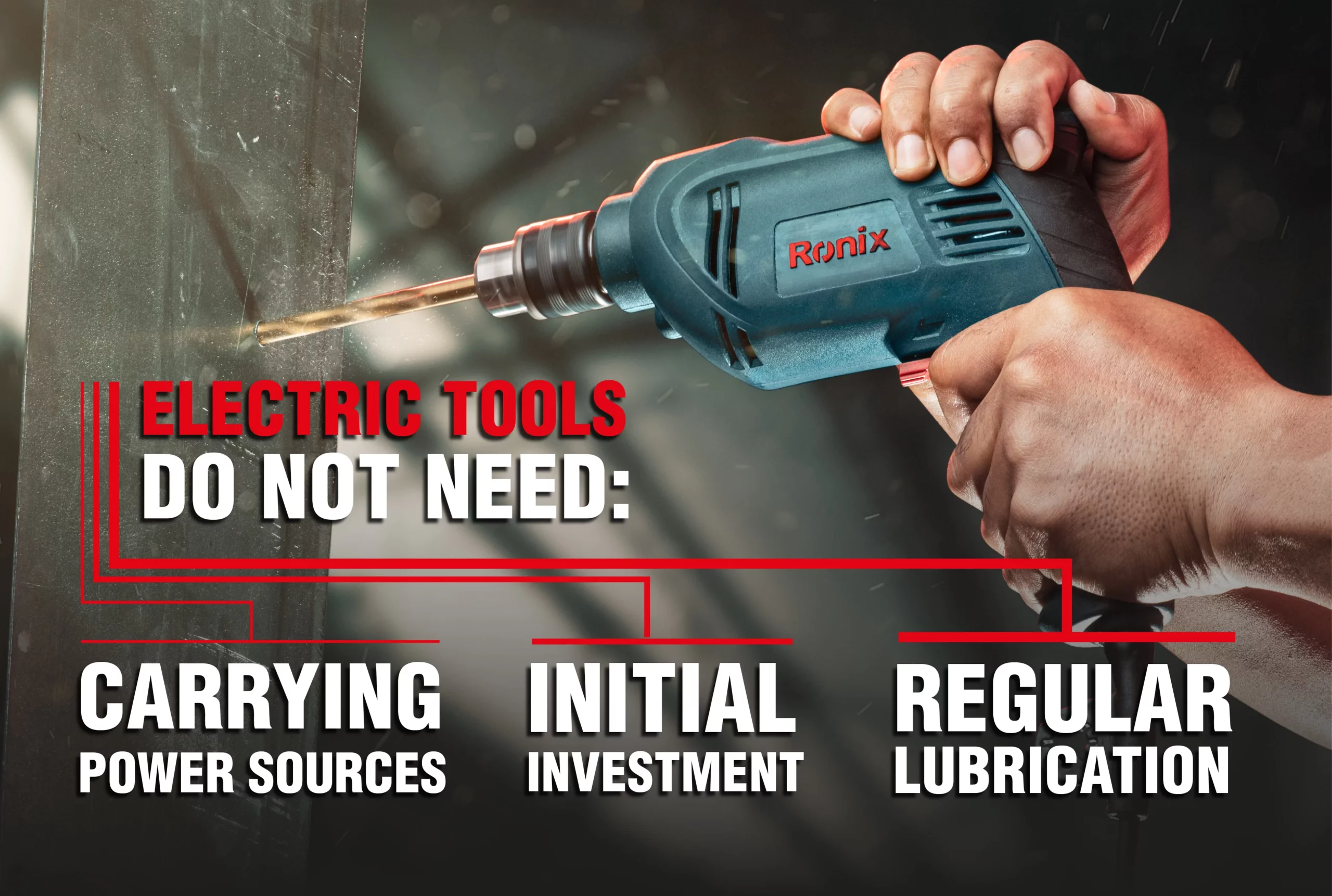 Ronix

ELECTRIC TOOLS
DO NOT NEED:

CARRYING
POWER SOURCES

INITIAL
INVESTMENT

REGULAR
LUBRICATION